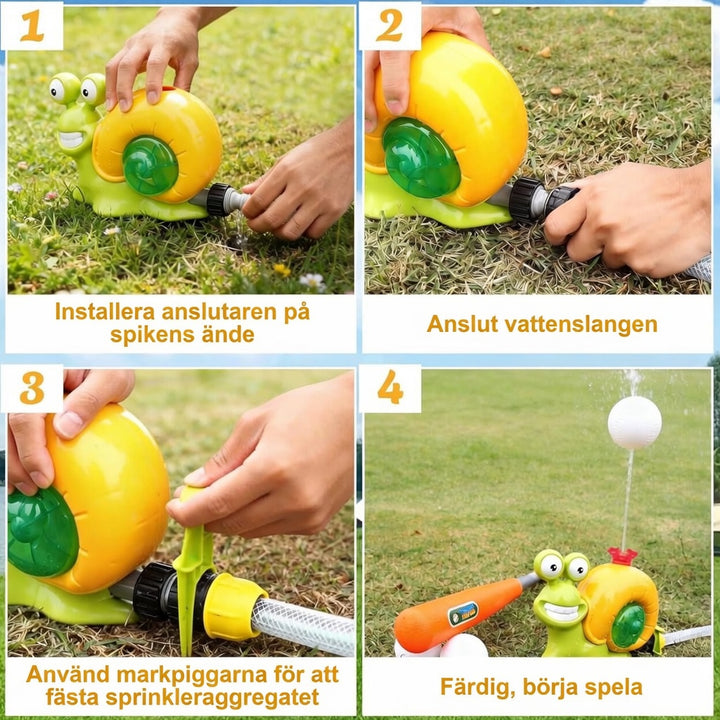 1

Installera anslutaren på spikens ände

2

Anslut vattenslangen

3

Använd markpiggarna för att fästa sprinkleraggregatet

4

Färdig, börja spela