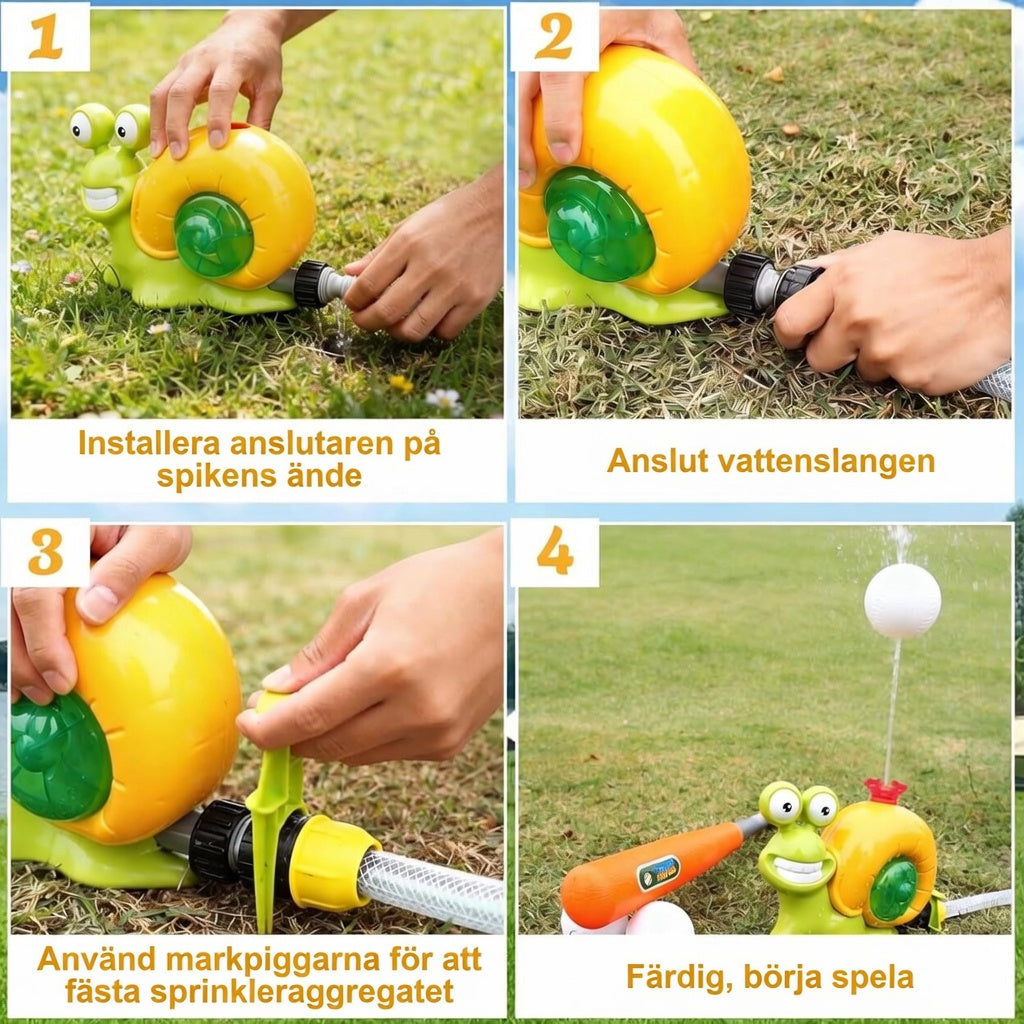 1

Installera anslutaren på spikens ände

2

Anslut vattenslangen

3

Använd markpiggarna för att fästa sprinkleraggregatet

4

Färdig, börja spela